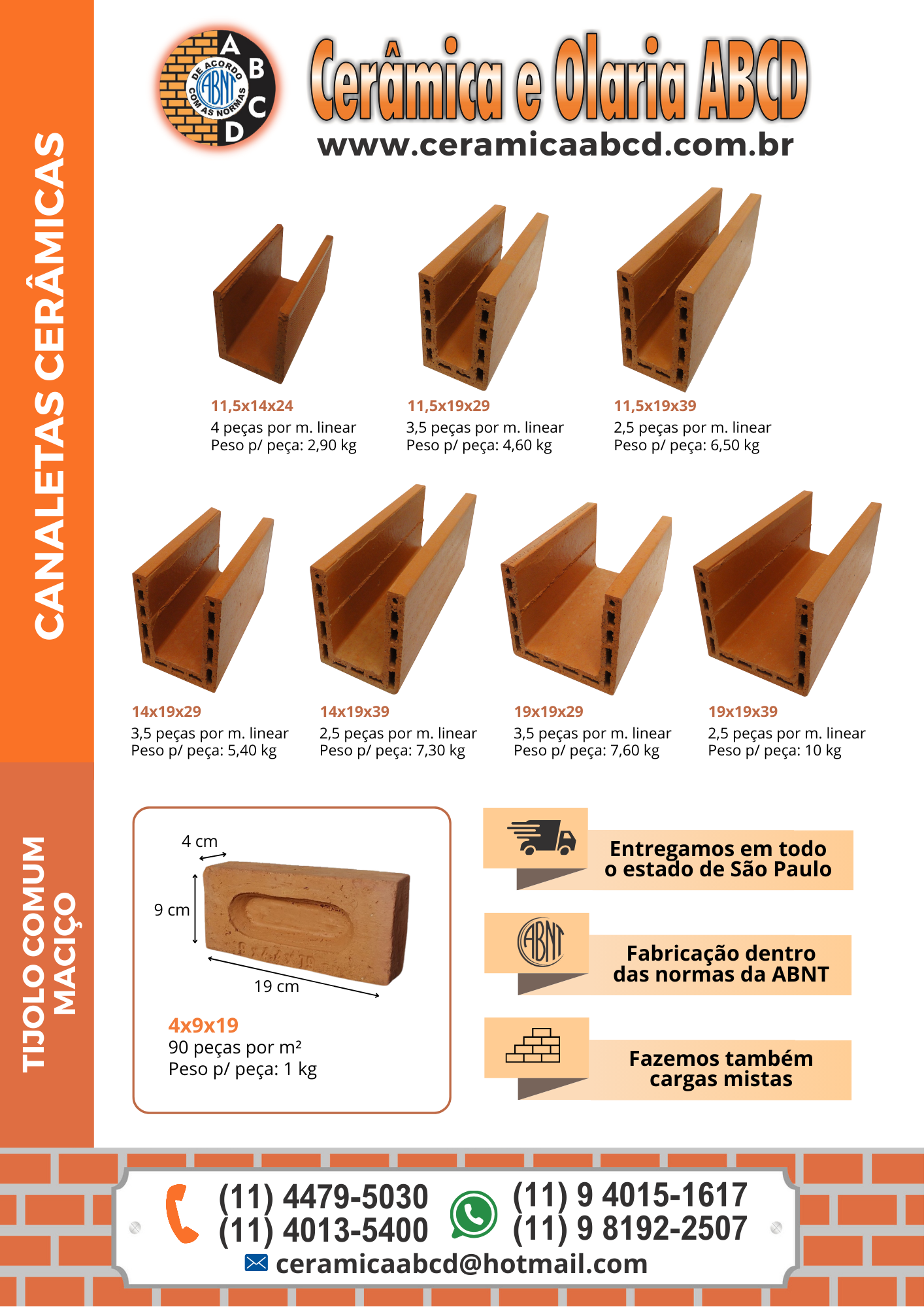 CANALETAS CERÂMICAS

A B C D
DE ACORDO COM AS NORMAS
ABNT

Cerâmica e Olaria ABCD
www.ceramicaabcd.com.br

11,5x14x24
4 peças por m. linear
Peso p/ peça: 2,90 kg

11,5x19x29
3,5 peças por m. linear
Peso p/ peça: 4,60 kg

11,5x19x39
2,5 peças por m. linear
Peso p/ peça: 6,50 kg

14x19x29
3,5 peças por m. linear
Peso p/ peça: 5,40 kg

14x19x39
2,5 peças por m. linear
Peso p/ peça: 7,30 kg

19x19x29
3,5 peças por m. linear
Peso p/ peça: 7,60 kg

19x19x39
2,5 peças por m. linear
Peso p/ peça: 10 kg

TIJOLO COMUM MACIÇO

4 cm
9 cm
19 cm

4x9x19
90 peças por m²
Peso p/ peça: 1 kg

Entregamos em todo o estado de São Paulo

ABNT
Fabricação dentro das normas da ABNT

Fazemos também cargas mistas

(11) 4479-5030
(11) 4013-5400
(11) 9 4015-1617
(11) 9 8192-2507
ceramicaabcd@hotmail.com